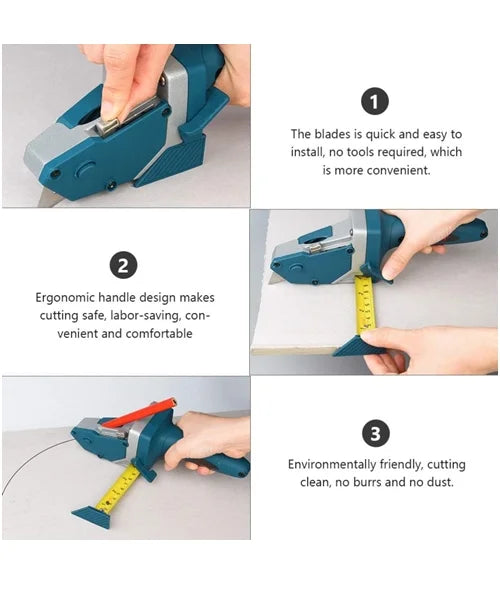 1

The blades is quick and easy to install, no tools required, which is more convenient.

2

Ergonomic handle design makes cutting safe, labor-saving, convenient and comfortable

3

Environmentally friendly, cutting clean, no burrs and no dust.